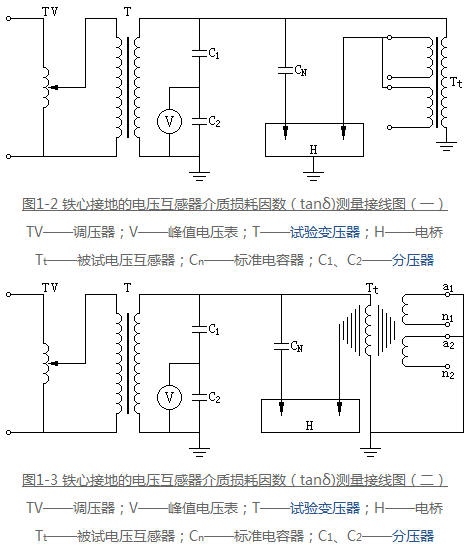 TV
T
$C_1$
$C_2$
V
$C_N$
H
$T_t$

图1-2 铁心接地的电压互感器介质损耗因数（tanδ)测量接线图（一）

TV——调压器；V——峰值电压表；T——试验变压器；H——电桥

$T_t$——被试电压互感器；$C_n$——标准电容器；$C_1$、$C_2$——分压器

TV
T
$C_1$
$C_2$
V
$C_N$
H
$T_t$
$a_1$
$n_1$
$a_2$
$n_2$

图1-3 铁心接地的电压互感器介质损耗因数（tanδ)测量接线图（二）

TV——调压器；V——峰值电压表；T——试验变压器；H——电桥

$T_t$——被试电压互感器；$C_n$——标准电容器；$C_1$、$C_2$——分压器